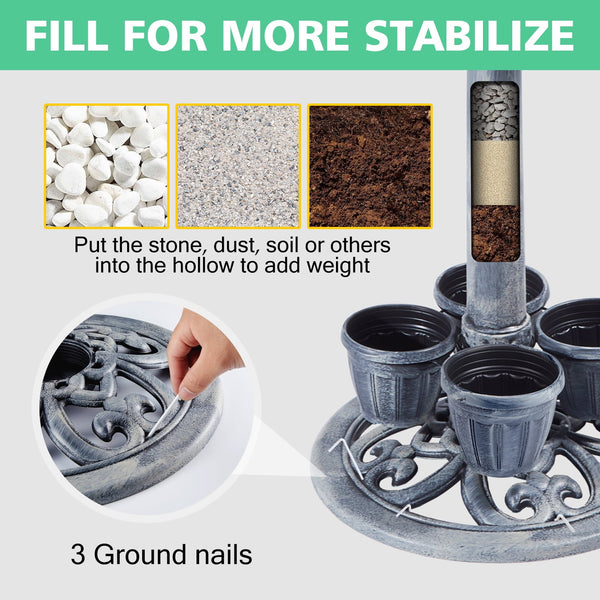 FILL FOR MORE STABILIZE

Put the stone, dust, soil or others into the hollow to add weight

3 Ground nails